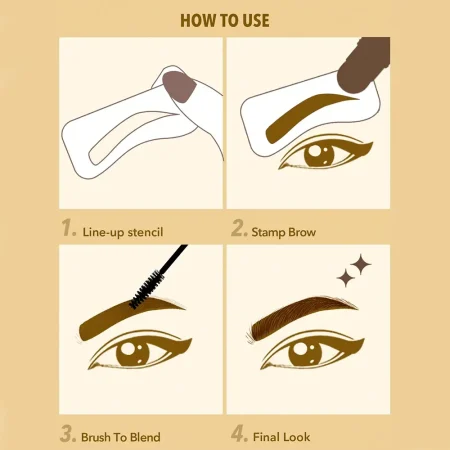 HOW TO USE

1. Line-up stencil

2. Stamp Brow

3. Brush To Blend

4. Final Look