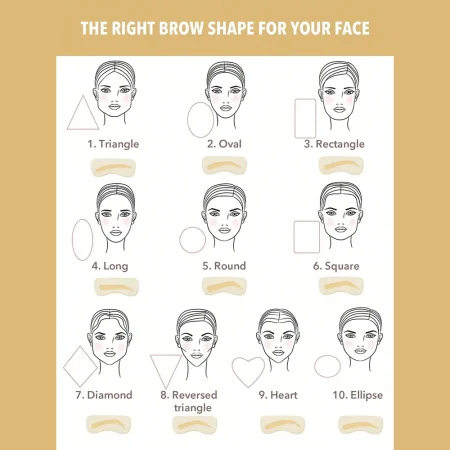 THE RIGHT BROW SHAPE FOR YOUR FACE

1. Triangle

2. Oval

3. Rectangle

4. Long

5. Round

6. Square

7. Diamond

8. Reversed triangle

9. Heart

10. Ellipse